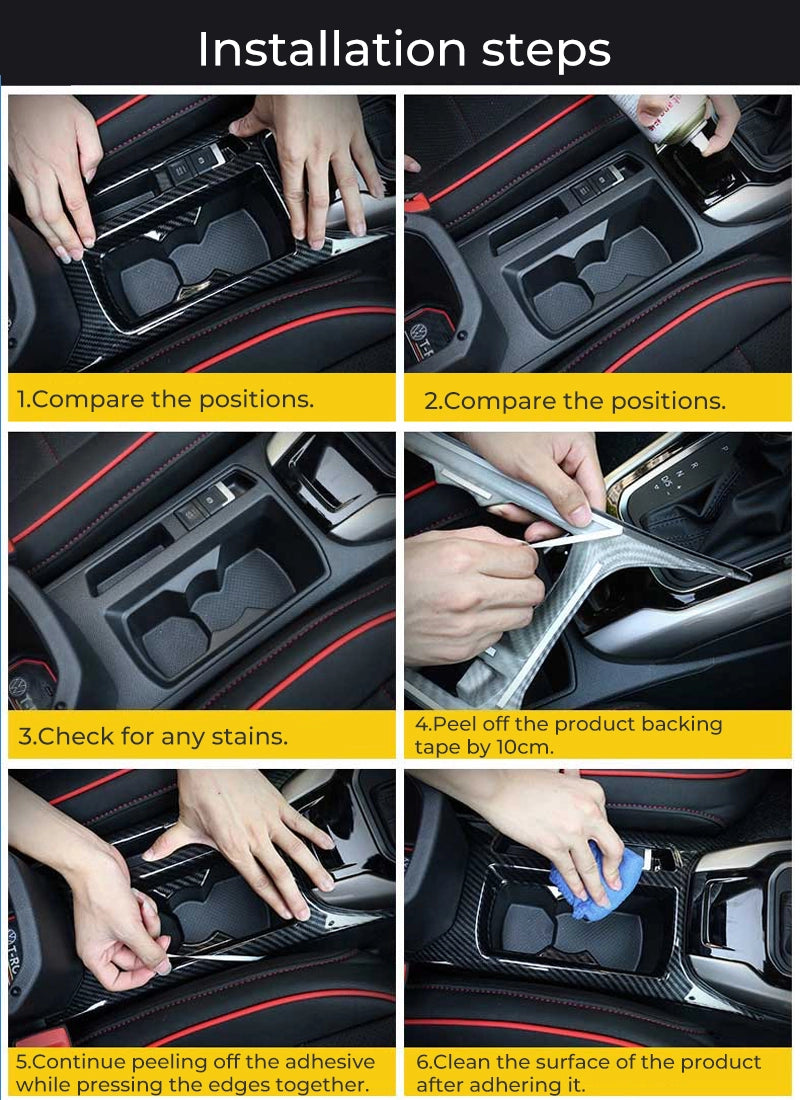 Installation steps

1.Compare the positions.

2.Compare the positions.

3.Check for any stains.

4.Peel off the product backing tape by 10cm.

5.Continue peeling off the adhesive while pressing the edges together.

6.Clean the surface of the product after adhering it.