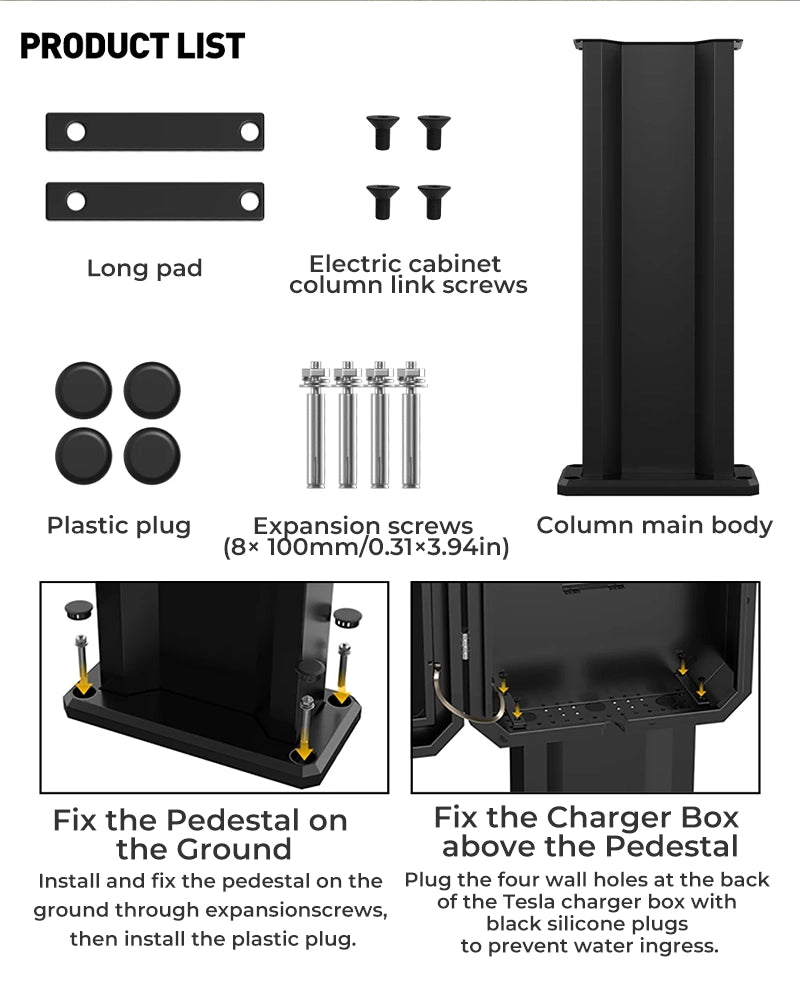 PRODUCT LIST

Long pad

Electric cabinet column link screws

Plastic plug

Expansion screws (8× 100mm/0.31×3.94in)

Column main body

Fix the Pedestal on the Ground

Install and fix the pedestal on the ground through expansionscrews, then install the plastic plug.

Fix the Charger Box above the Pedestal

Plug the four wall holes at the back of the Tesla charger box with black silicone plugs to prevent water ingress.