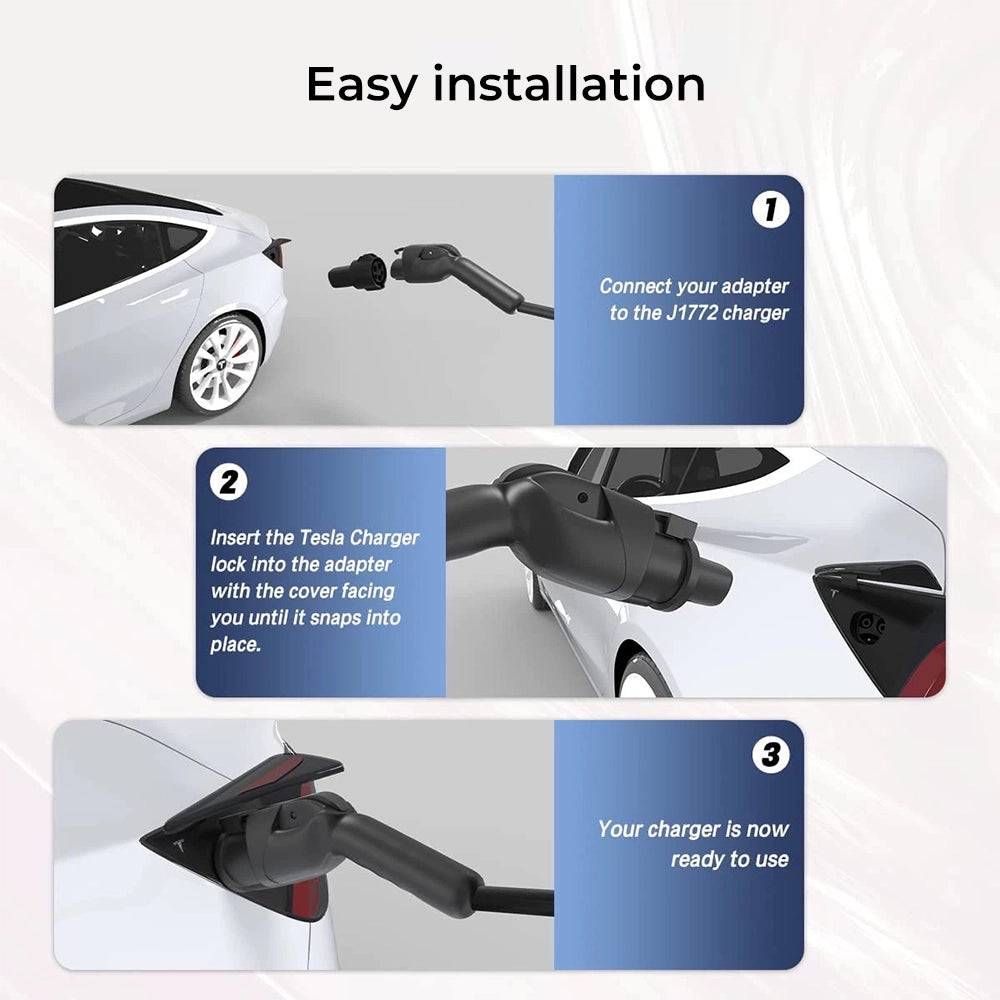 Easy installation

1

Connect your adapter to the J1772 charger

2

Insert the Tesla Charger lock into the adapter with the cover facing you until it snaps into place.

3

Your charger is now ready to use