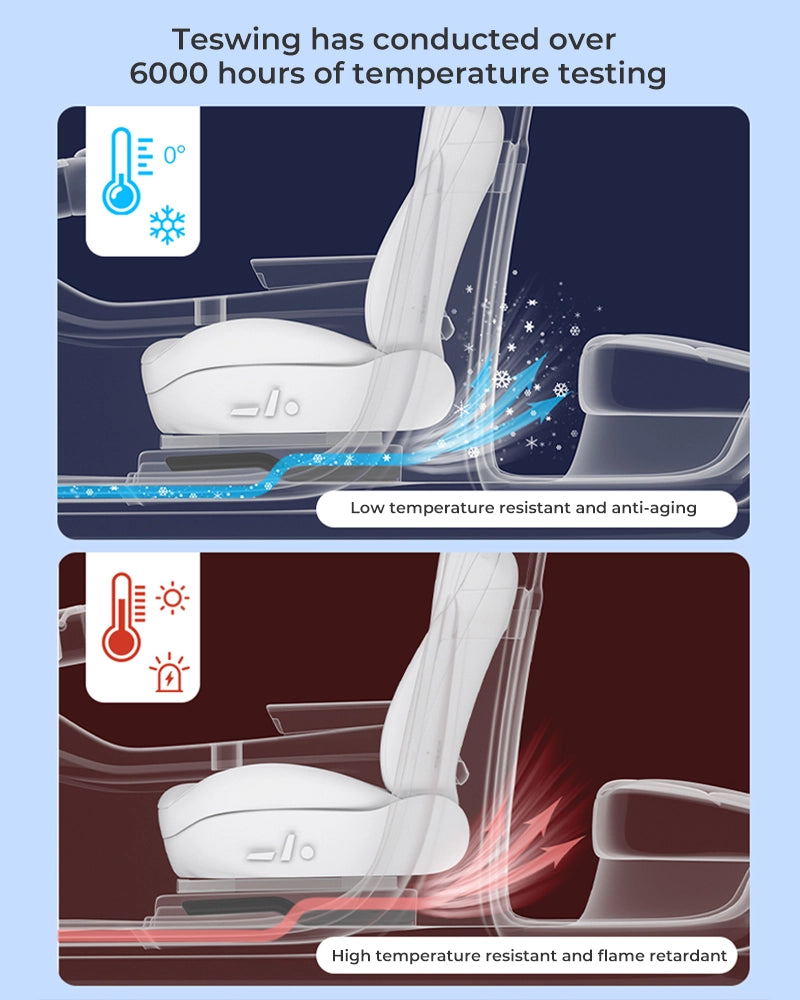 Teswing has conducted over 6000 hours of temperature testing

0°

Low temperature resistant and anti-aging

High temperature resistant and flame retardant