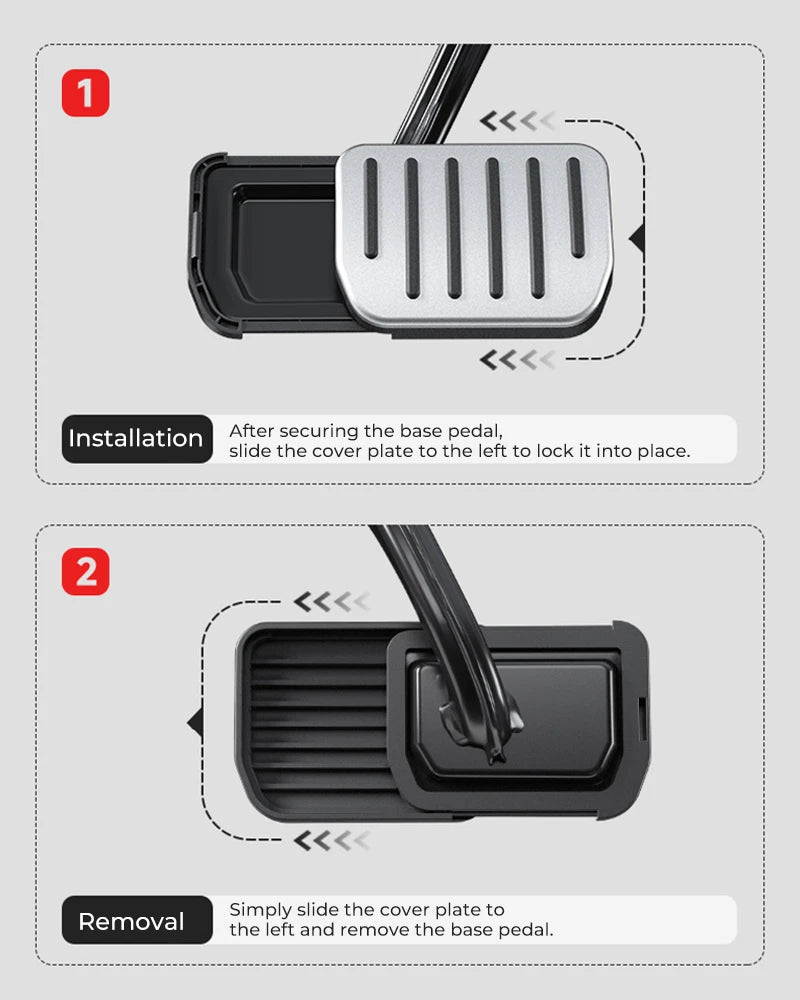 1

Installation After securing the base pedal, slide the cover plate to the left to lock it into place.

2

Removal Simply slide the cover plate to the left and remove the base pedal.