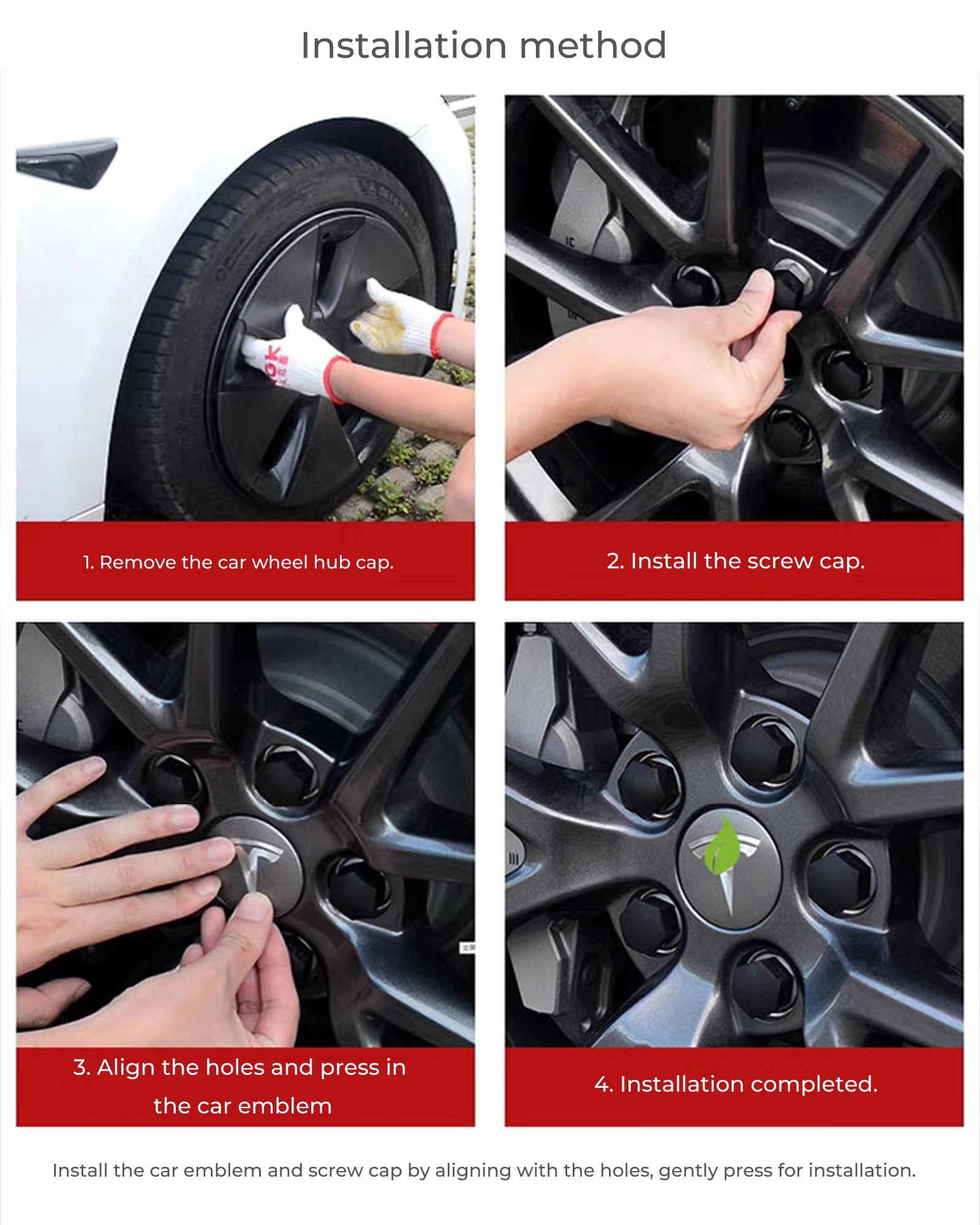 Installation method

1. Remove the car wheel hub cap.

2. Install the screw cap.

3. Align the holes and press in the car emblem

4. Installation completed.

Install the car emblem and screw cap by aligning with the holes, gently press for installation.