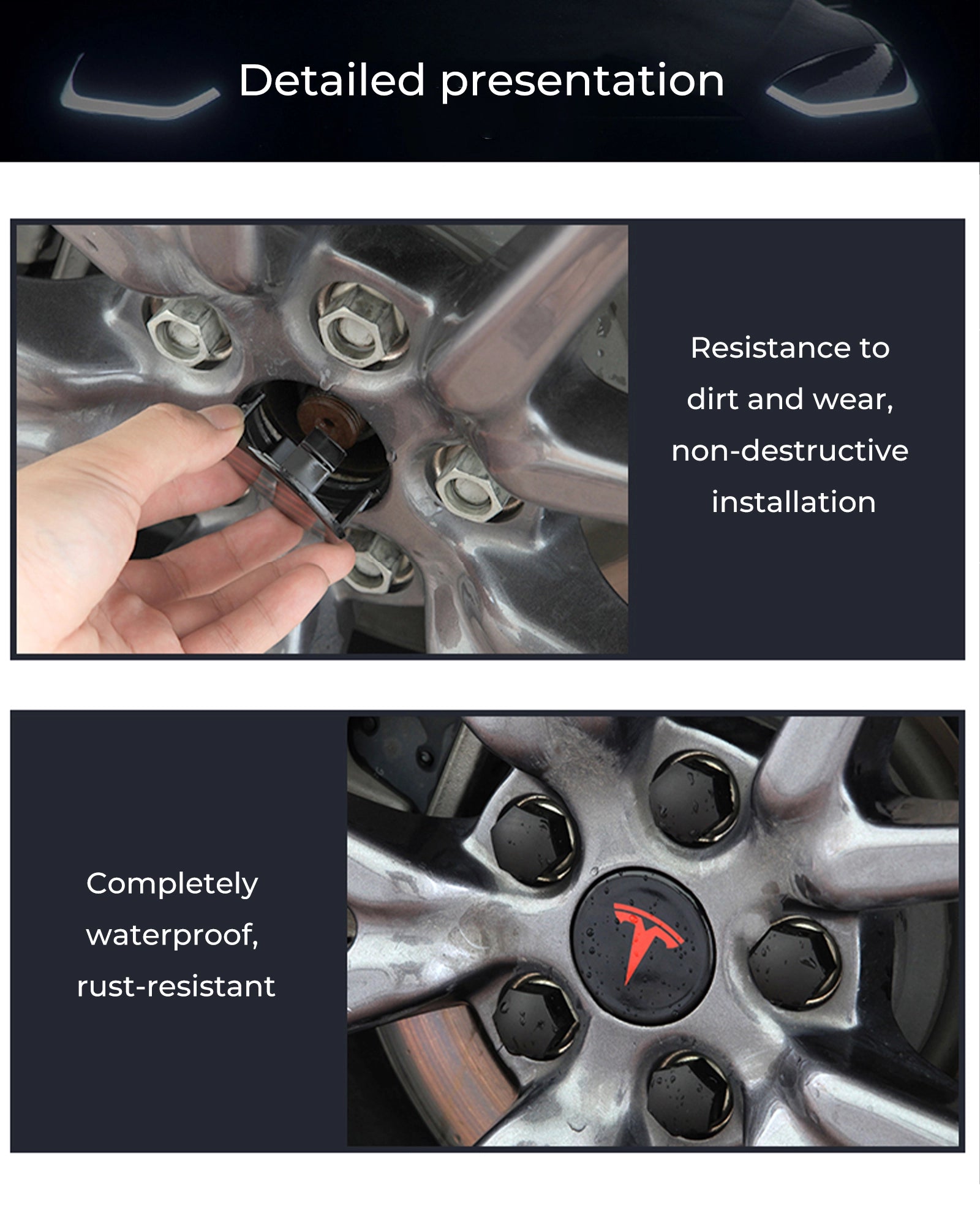 Detailed presentation

Resistance to dirt and wear, non-destructive installation

Completely waterproof, rust-resistant