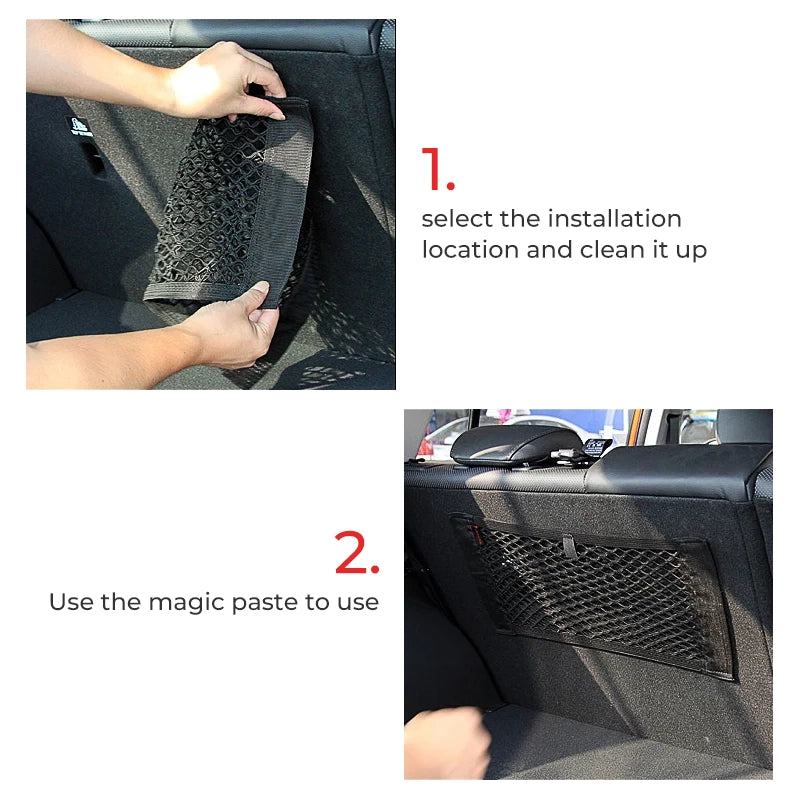 1.

select the installation location and clean it up

2.

Use the magic paste to use