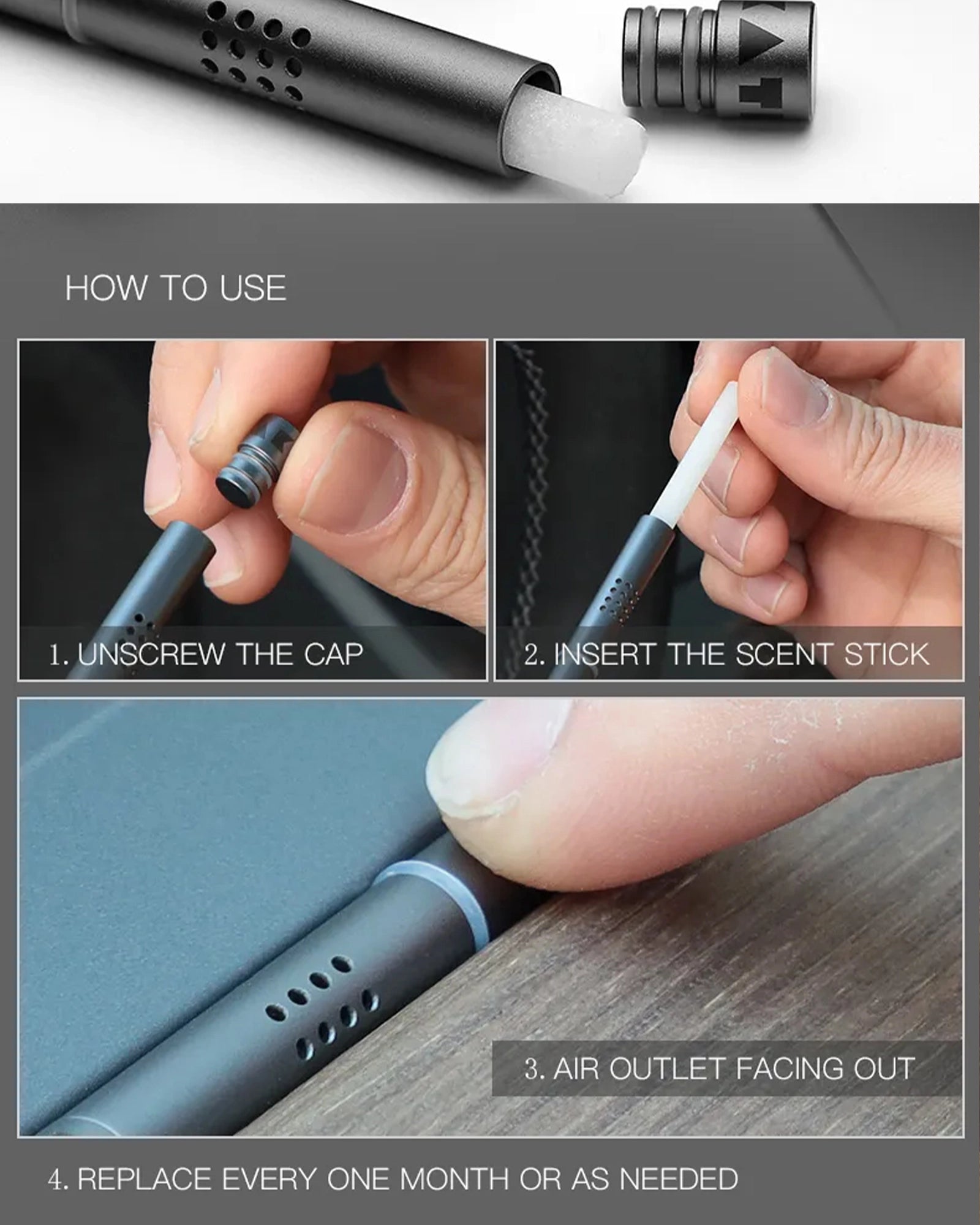 HOW TO USE

1. UNSCREW THE CAP

2. INSERT THE SCENT STICK

3. AIR OUTLET FACING OUT

4. REPLACE EVERY ONE MONTH OR AS NEEDED