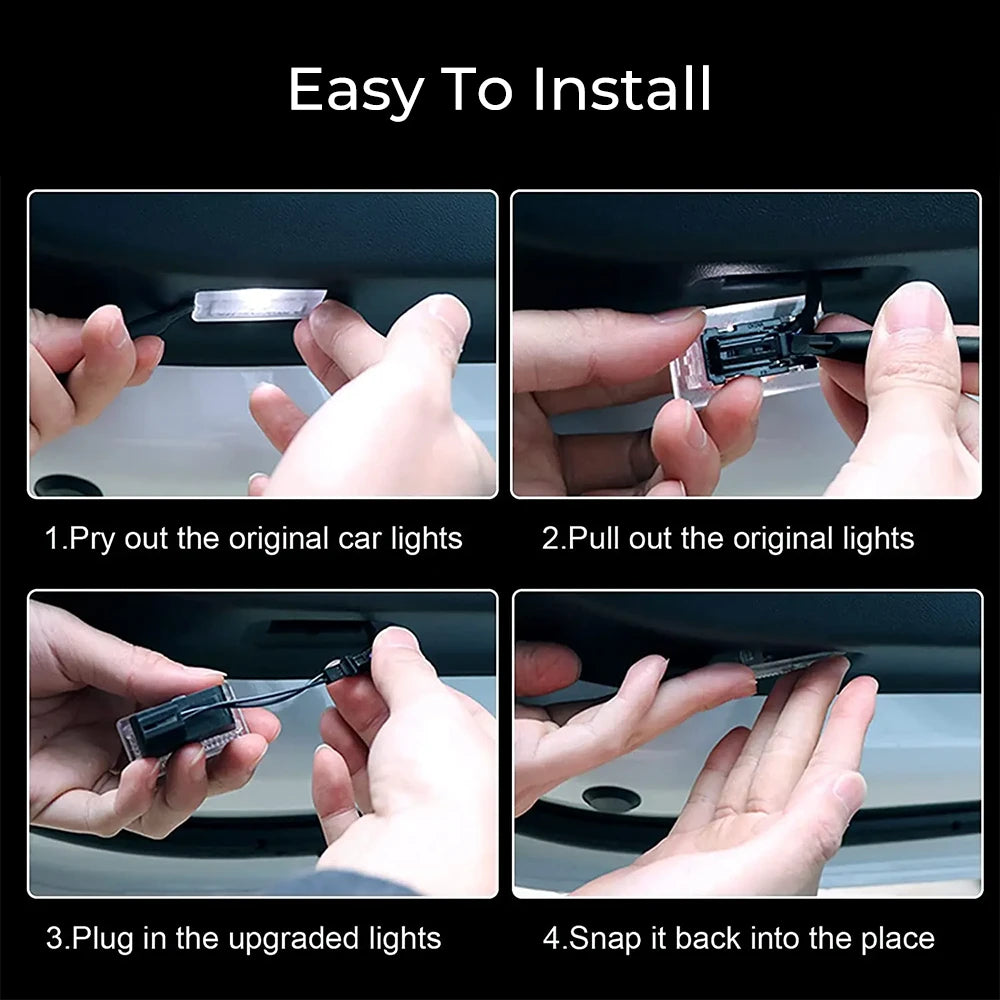 Easy To Install

1.Pry out the original car lights

2.Pull out the original lights

3.Plug in the upgraded lights

4.Snap it back into the place