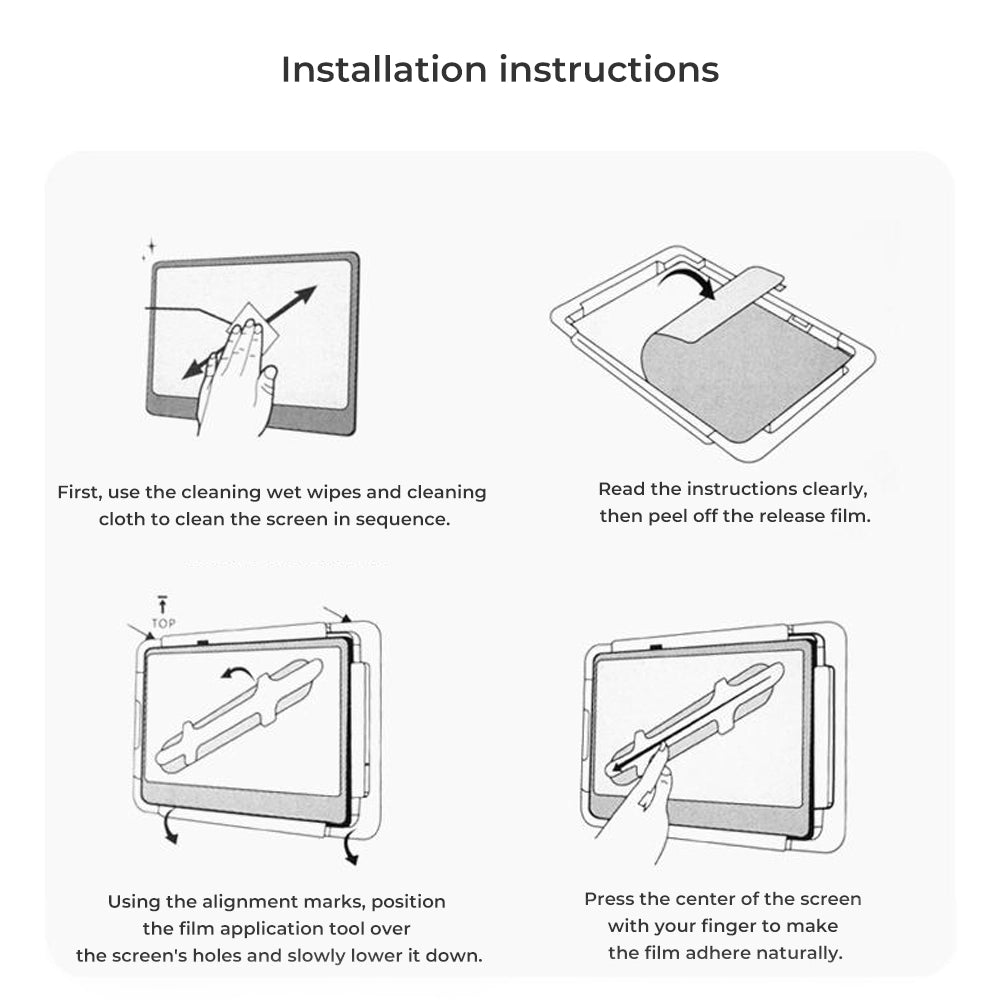 Installation instructions

First, use the cleaning wet wipes and cleaning cloth to clean the screen in sequence.

Read the instructions clearly, then peel off the release film.

TOP

Using the alignment marks, position the film application tool over the screen's holes and slowly lower it down.

Press the center of the screen with your finger to make the film adhere naturally.