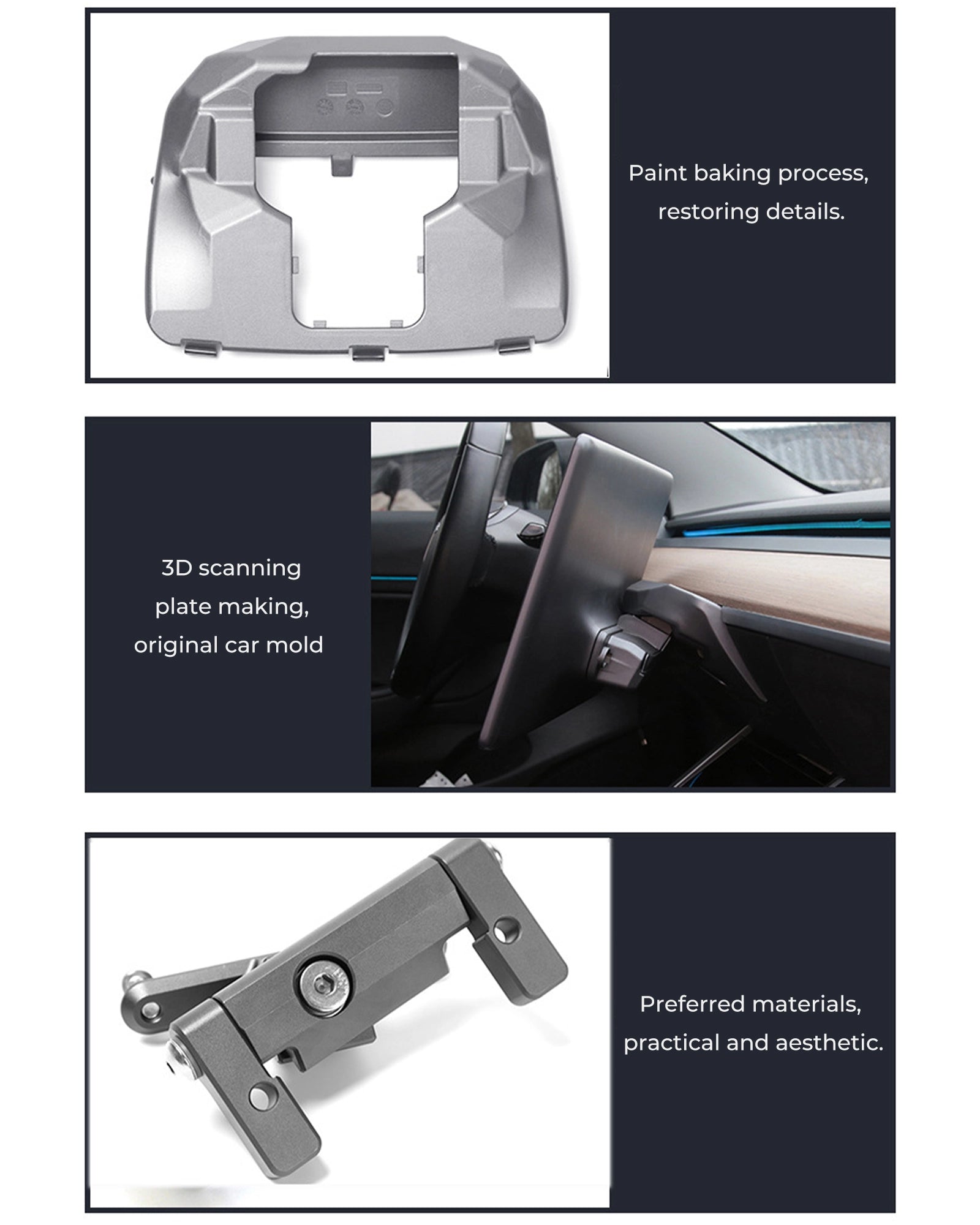 Paint baking process, restoring details.

3D scanning plate making, original car mold

Preferred materials, practical and aesthetic.