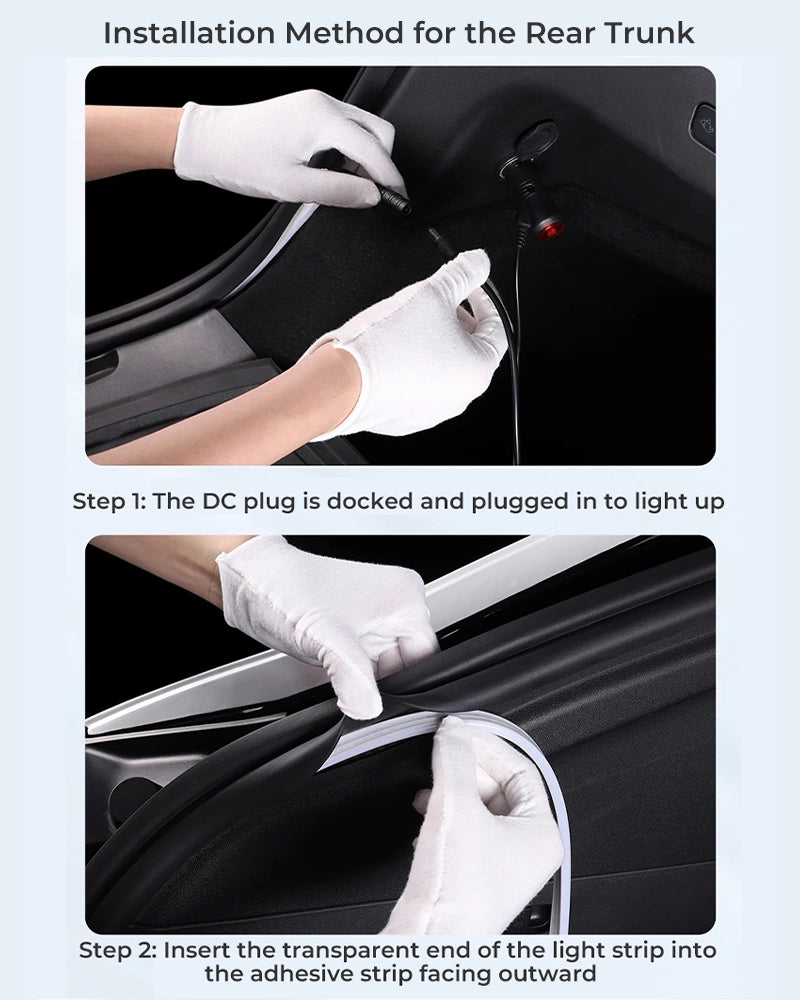 Installation Method for the Rear Trunk

Step 1: The DC plug is docked and plugged in to light up

Step 2: Insert the transparent end of the light strip into the adhesive strip facing outward