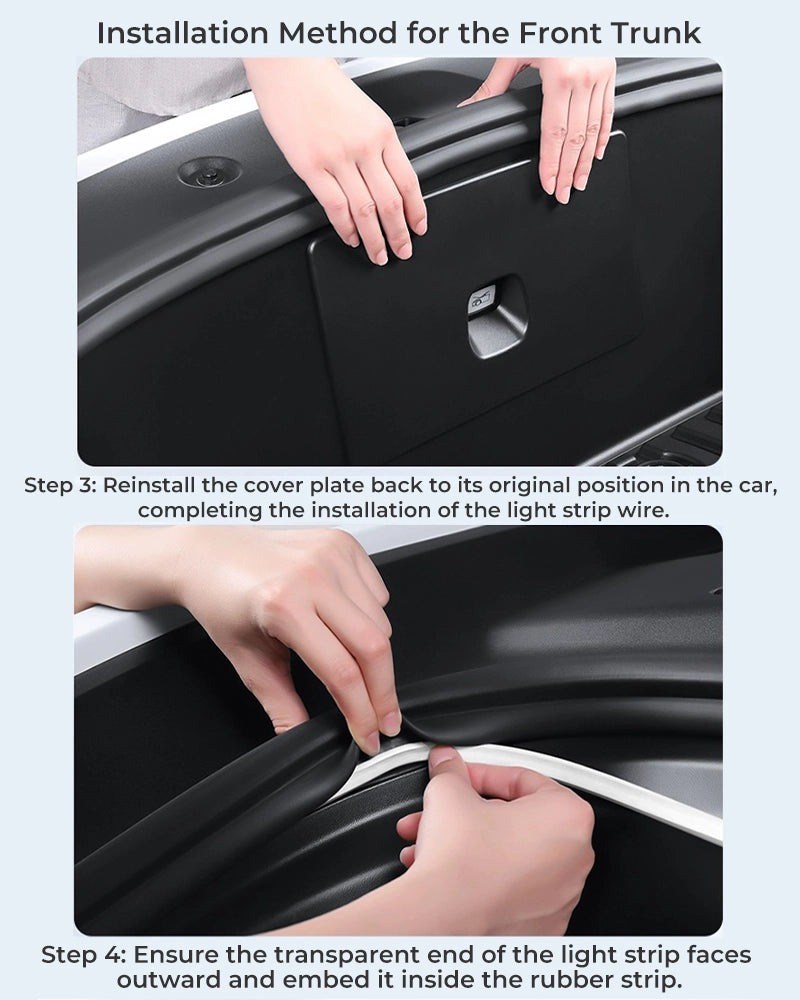 Installation Method for the Front Trunk

Step 3: Reinstall the cover plate back to its original position in the car, completing the installation of the light strip wire.

Step 4: Ensure the transparent end of the light strip faces outward and embed it inside the rubber strip.