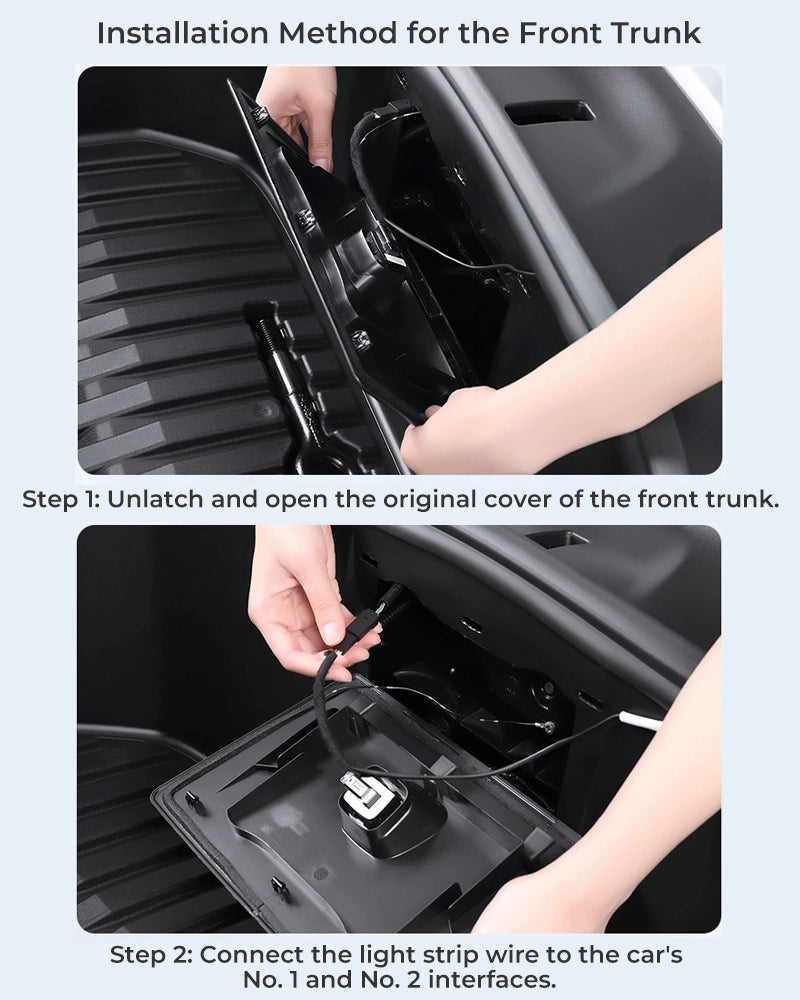 Installation Method for the Front Trunk

Step 1: Unlatch and open the original cover of the front trunk.

Step 2: Connect the light strip wire to the car's No. 1 and No. 2 interfaces.