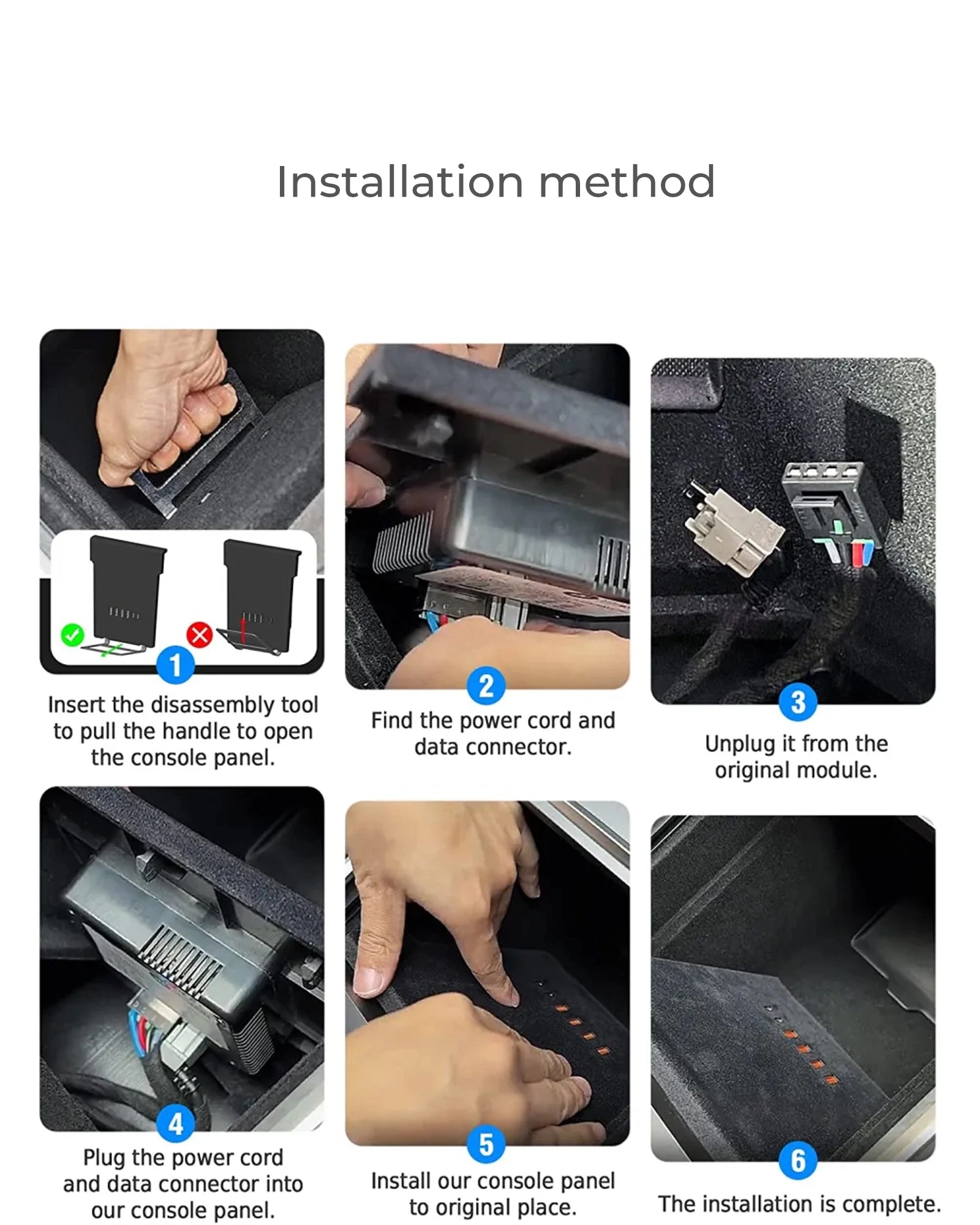 Installation method

1
Insert the disassembly tool to pull the handle to open the console panel.

2
Find the power cord and data connector.

3
Unplug it from the original module.

4
Plug the power cord and data connector into our console panel.

5
Install our console panel to original place.

6
The installation is complete.