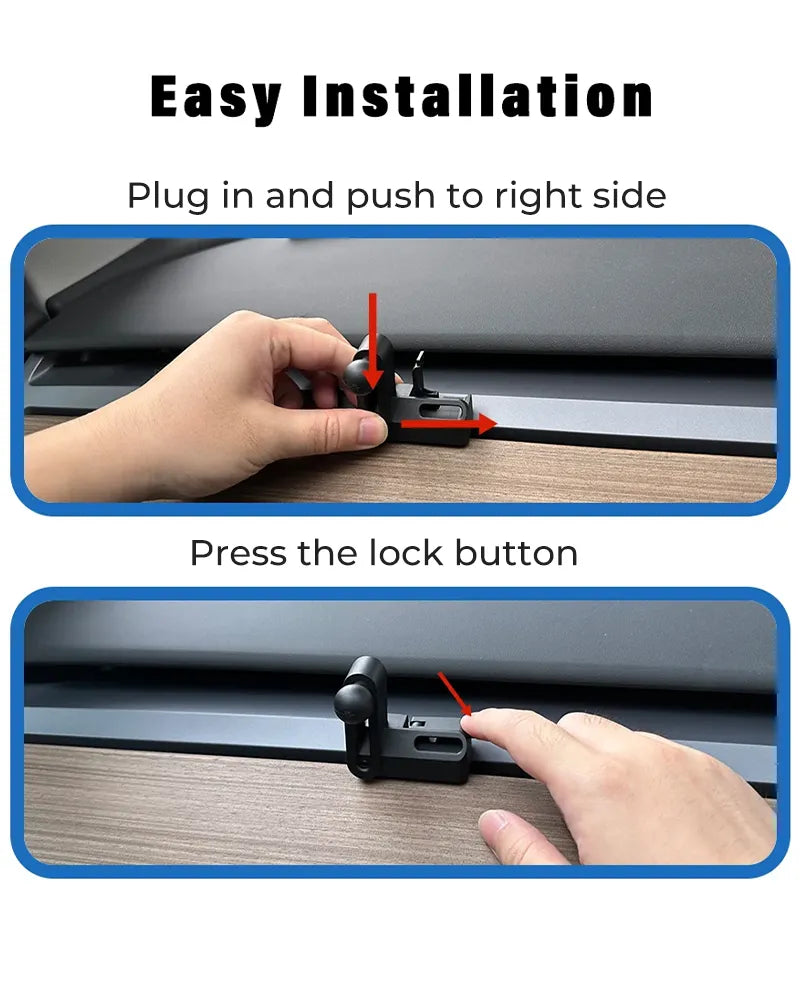 Easy Installation

Plug in and push to right side

Press the lock button